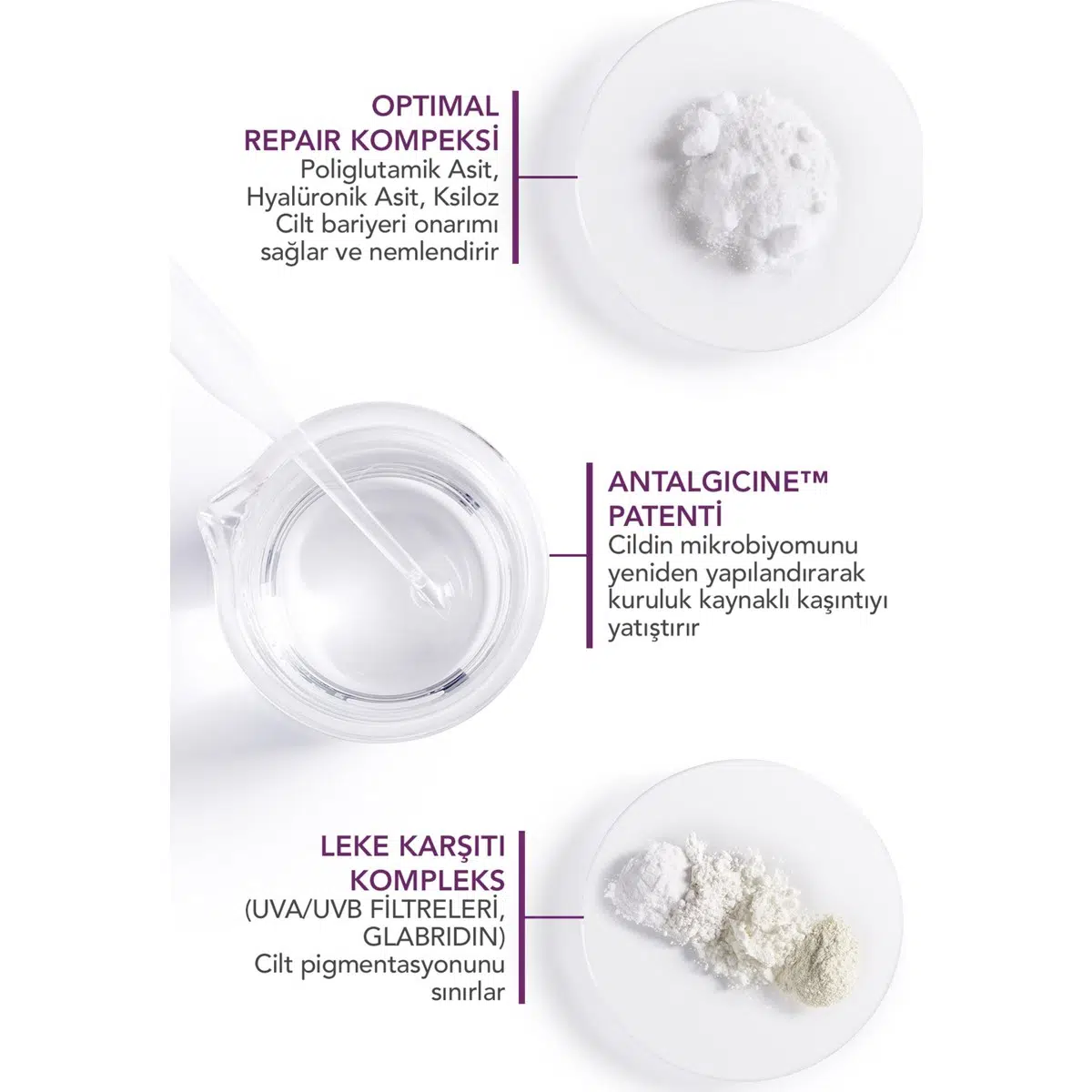 OPTIMAL REPAIR KOMPEKSİ
Poliglutamik Asit, Hyalüronik Asit, Ksiloz
Cilt bariyeri onarımı sağlar ve nemlendirir

ANTALGICINE™ PATENTİ
Cildin mikrobiyomunu yeniden yapılandırarak kuruluk kaynaklı kaşıntıyı yatıştırır

LEKE KARŞITI KOMPLEKS
(UVA/UVB FİLTRELERİ, GLABRIDIN)
Cilt pigmentasyonunu sınırlar